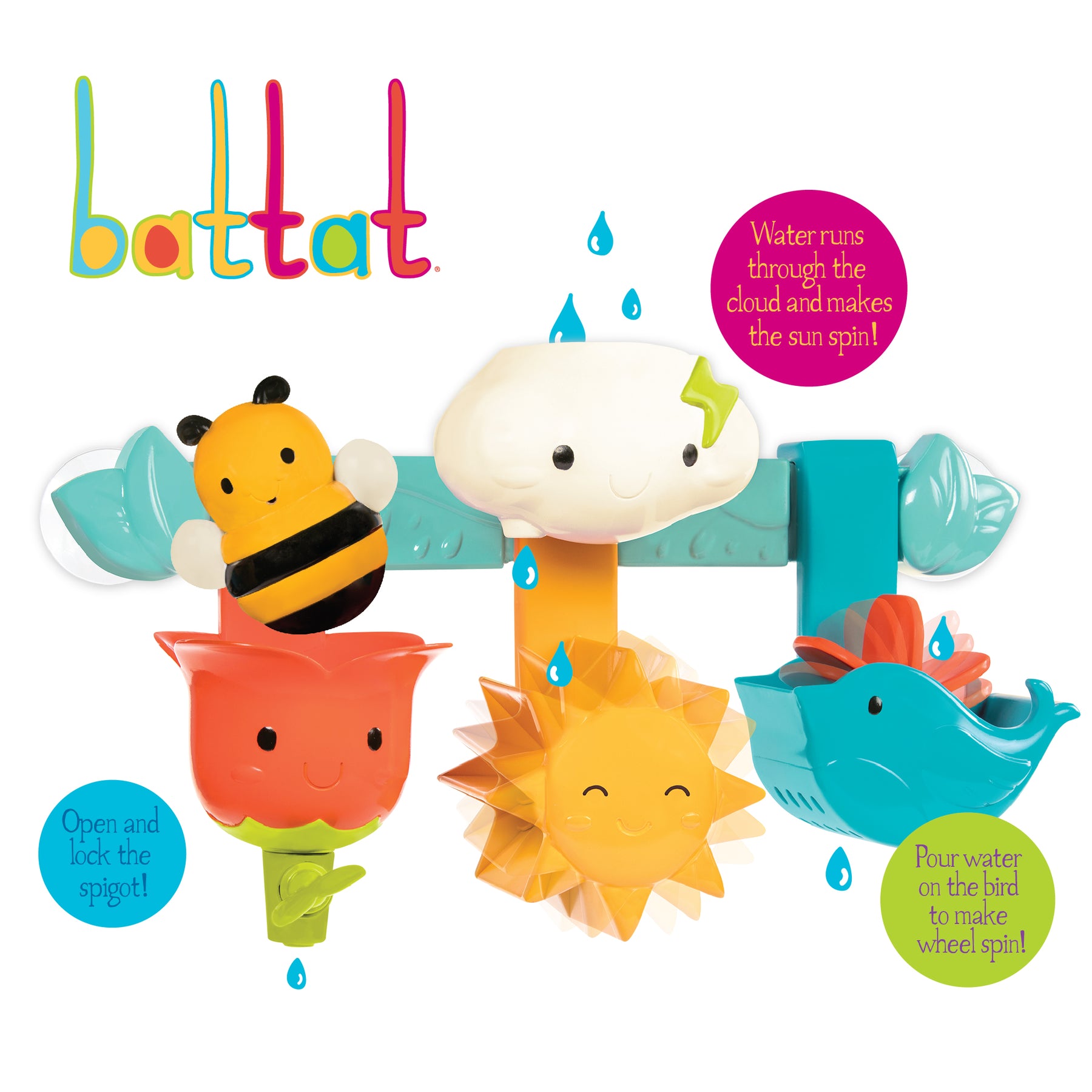 battat®

Water runs through the cloud and makes the sun spin!

Open and lock the spigot!

Pour water on the bird to make wheel spin!