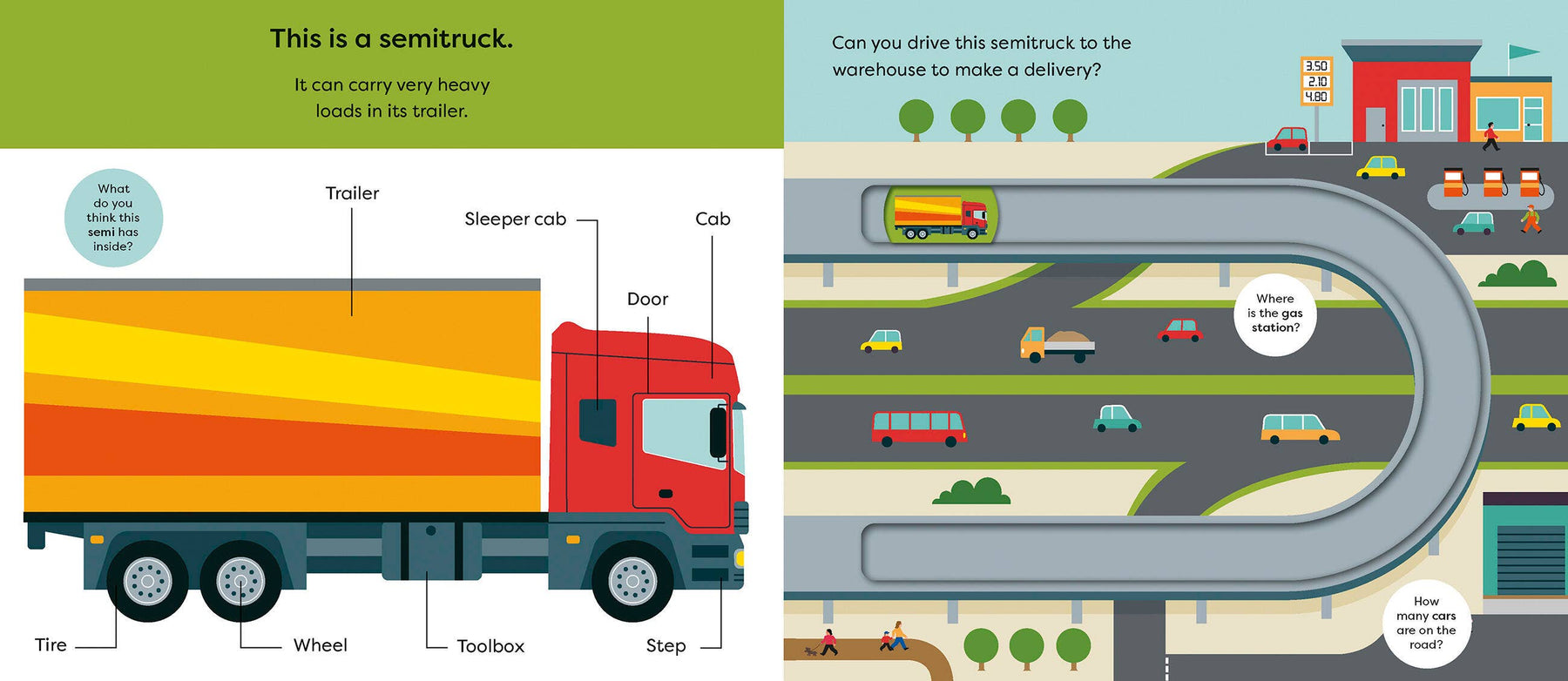 This is a semitruck.

It can carry very heavy loads in its trailer.

What do you think this semi has inside?

Trailer

Sleeper cab

Cab

Door

Tire

Wheel

Toolbox

Step

Can you drive this semitruck to the warehouse to make a delivery?

3.50
2.10
4.80

Where is the gas station?

How many cars are on the road?