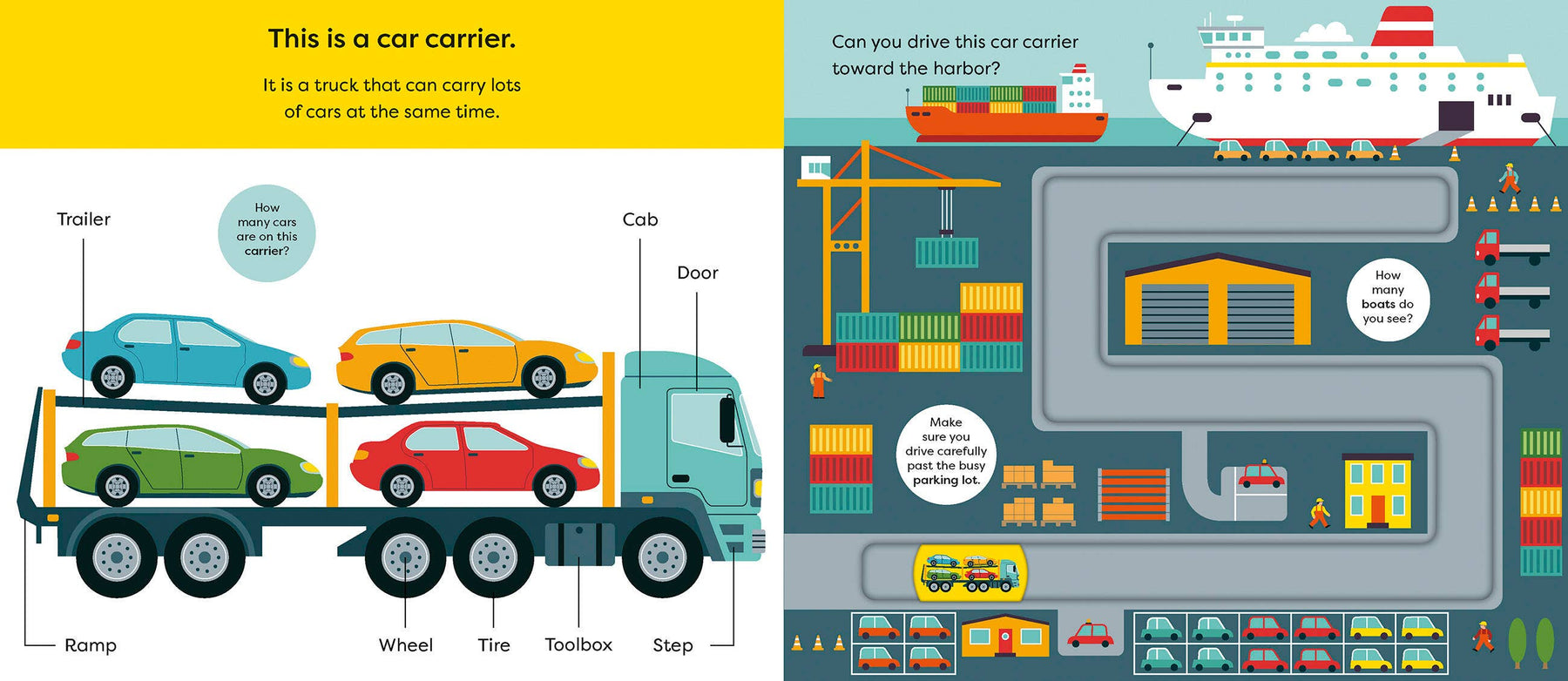 This is a car carrier.

It is a truck that can carry lots of cars at the same time.

Trailer

How many cars are on this carrier?

Cab

Door

Ramp

Wheel

Tire

Toolbox

Step

Can you drive this car carrier toward the harbor?

How many boats do you see?

Make sure you drive carefully past the busy parking lot.